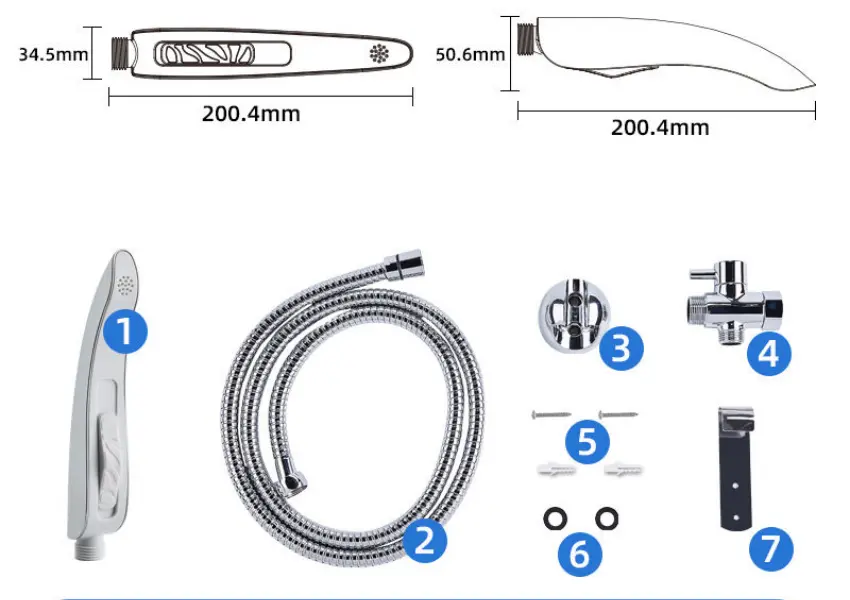 34.5mm

200.4mm

50.6mm

200.4mm

1

2

3

4

5

6

7